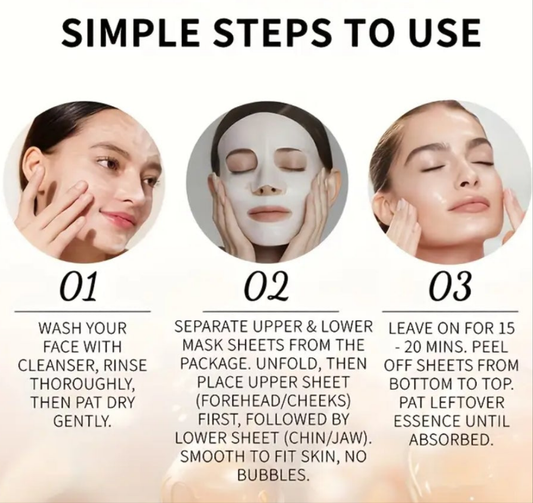 SIMPLE STEPS TO USE

01

WASH YOUR FACE WITH CLEANSER, RINSE THOROUGHLY, THEN PAT DRY GENTLY.

02

SEPARATE UPPER & LOWER MASK SHEETS FROM THE PACKAGE. UNFOLD, THEN PLACE UPPER SHEET (FOREHEAD/CHEEKS) FIRST, FOLLOWED BY LOWER SHEET (CHIN/JAW). SMOOTH TO FIT SKIN, NO BUBBLES.

03

LEAVE ON FOR 15 - 20 MINS. PEEL OFF SHEETS FROM BOTTOM TO TOP. PAT LEFTOVER ESSENCE UNTIL ABSORBED.